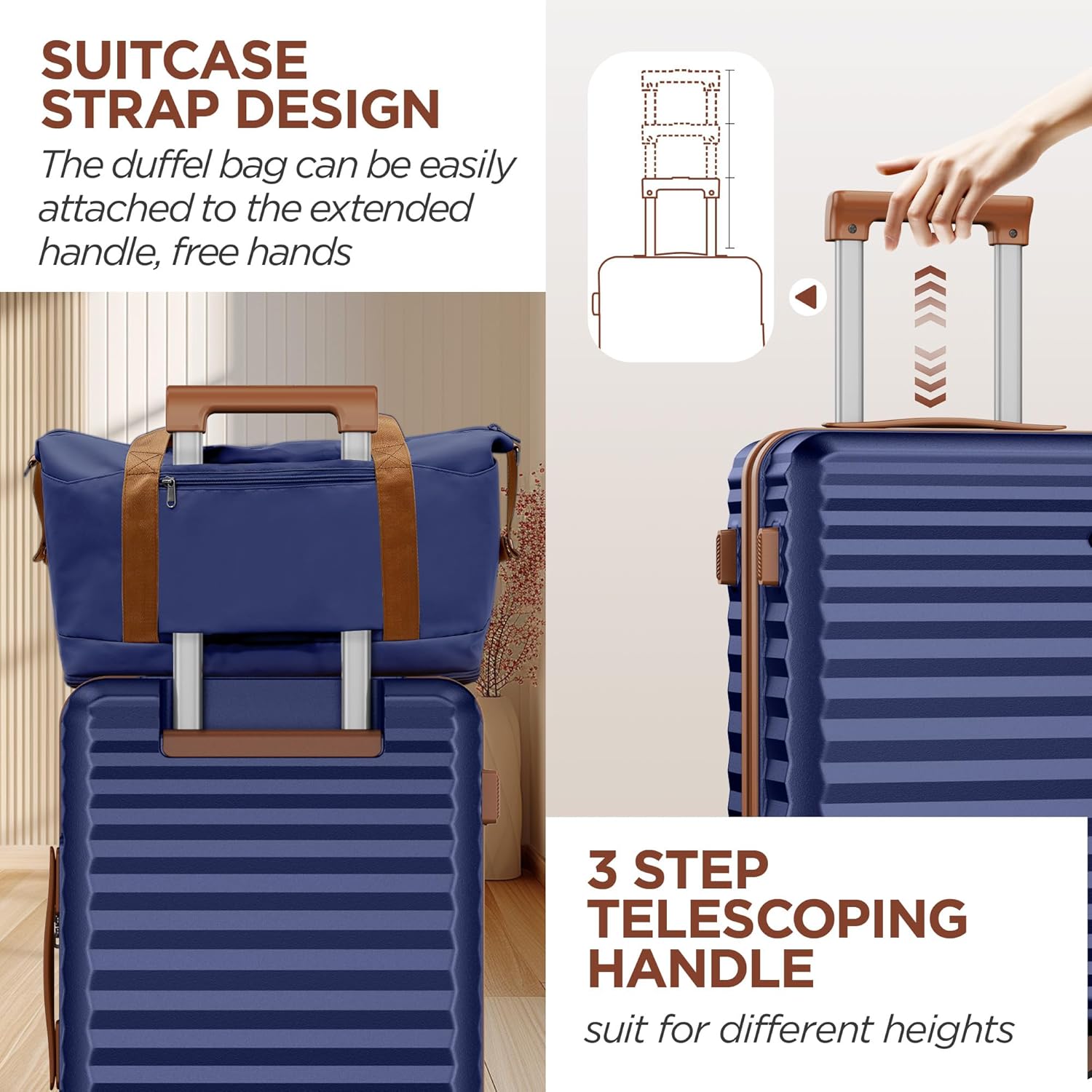 SUITCASE STRAP DESIGN

The duffel bag can be easily attached to the extended handle, free hands

3 STEP TELESCOPING HANDLE

suit for different heights